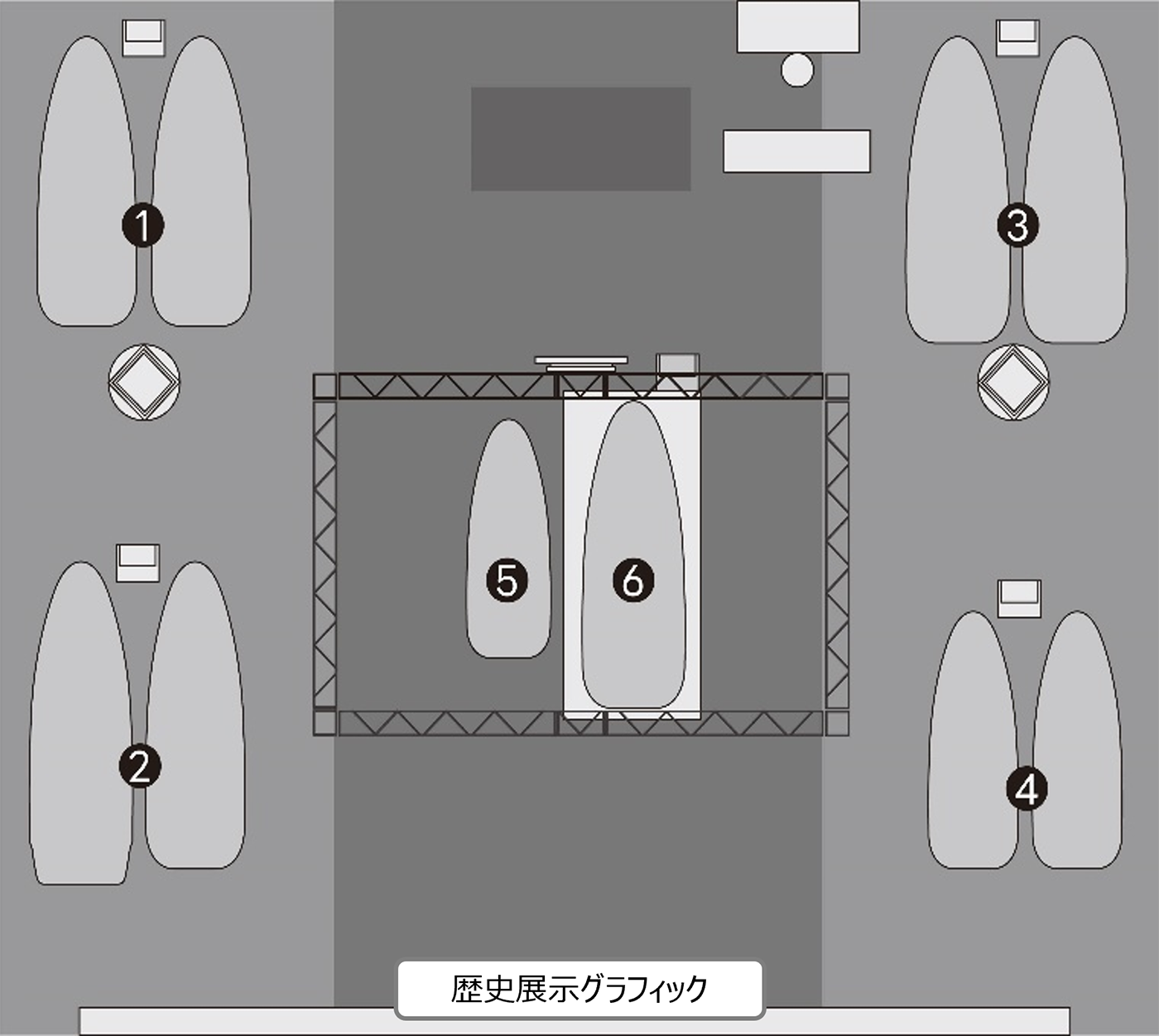 1

3

5

6

2

4

歴史展示グラフィック