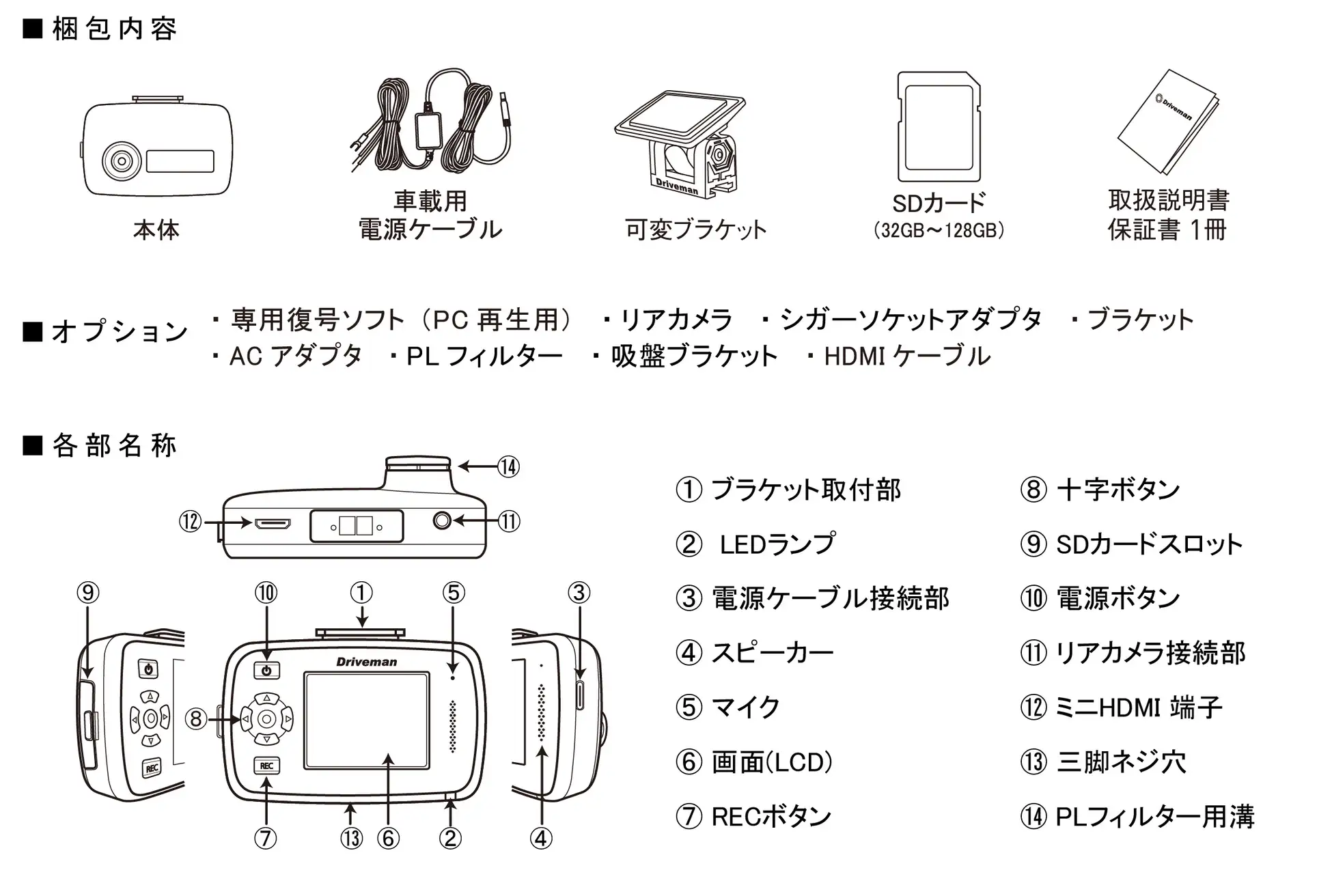 ■ 梱包内容

本体

車載用
電源ケーブル

Driveman
可変ブラケット

SDカード
(32GB～128GB)

Driveman
取扱説明書
保証書 1冊

■ オプション ・専用復号ソフト（PC 再生用） ・リアカメラ ・シガーソケットアダプタ ・ブラケット
・AC アダプタ ・PL フィルター ・吸盤ブラケット ・HDMI ケーブル

■ 各部名称

⑭
⑫
⑪
⑨
⑩
①
⑤
③
Driveman
⑧
REC
REC
⑦
⑬
⑥
②
④

① ブラケット取付部
② LEDランプ
③ 電源ケーブル接続部
④ スピーカー
⑤ マイク
⑥ 画面(LCD)
⑦ RECボタン
⑧ 十字ボタン
⑨ SDカードスロット
⑩ 電源ボタン
⑪ リアカメラ接続部
⑫ ミニHDMI 端子
⑬ 三脚ネジ穴
⑭ PLフィルター用溝